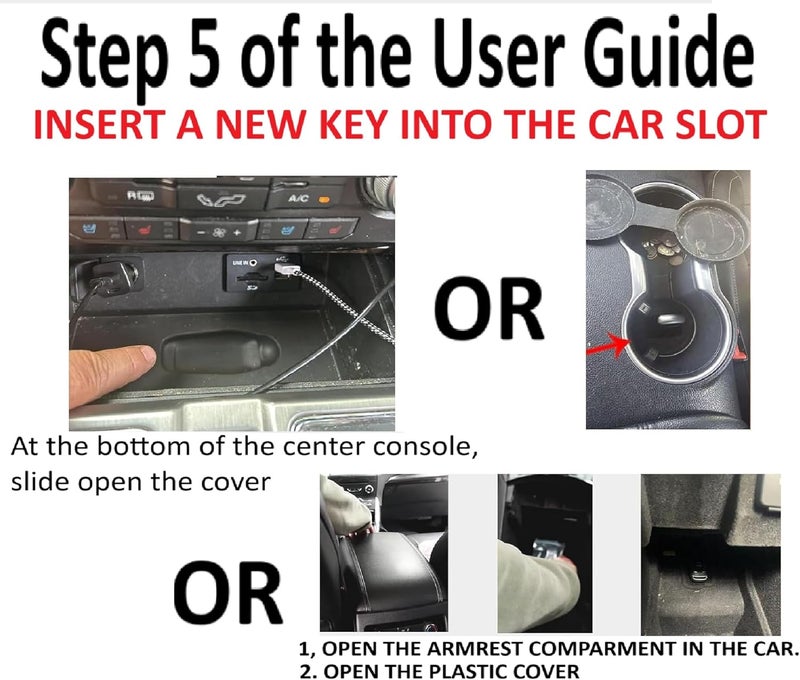 Step 5 of the User Guide
INSERT A NEW KEY INTO THE CAR SLOT

A/C

LINE IN

OR

At the bottom of the center console, slide open the cover

OR

1, OPEN THE ARMREST COMPARMENT IN THE CAR.
2. OPEN THE PLASTIC COVER